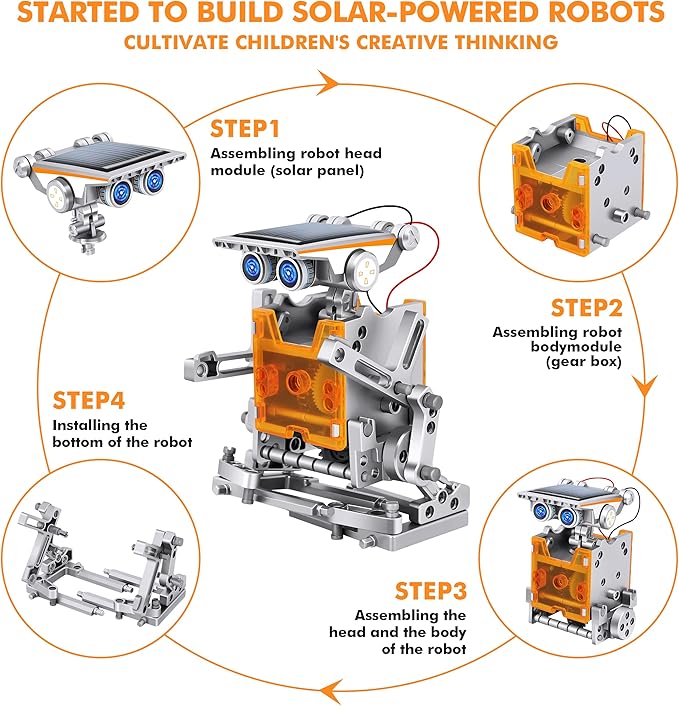 STARTED TO BUILD SOLAR-POWERED ROBOTS
CULTIVATE CHILDREN'S CREATIVE THINKING

STEP1
Assembling robot head module (solar panel)

STEP2
Assembling robot bodymodule (gear box)

STEP3
Assembling the head and the body of the robot

STEP4
Installing the bottom of the robot