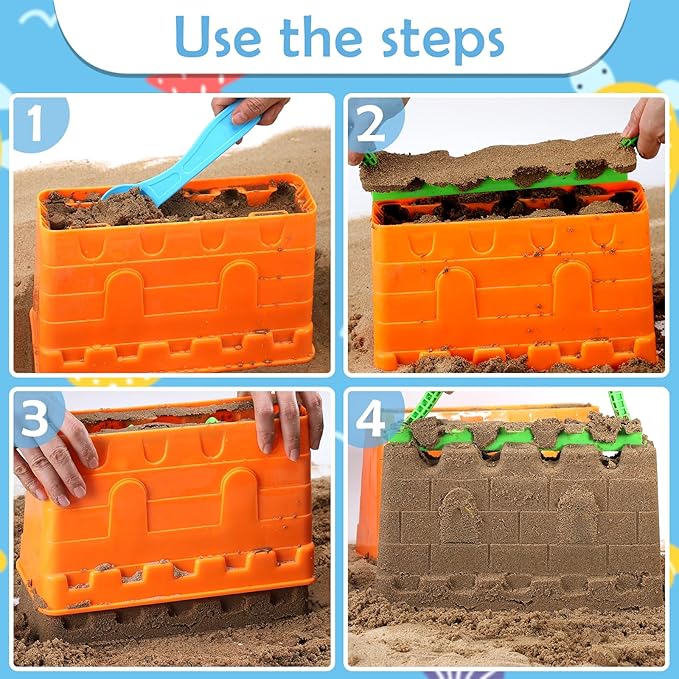 Use the steps

1

2

3

4