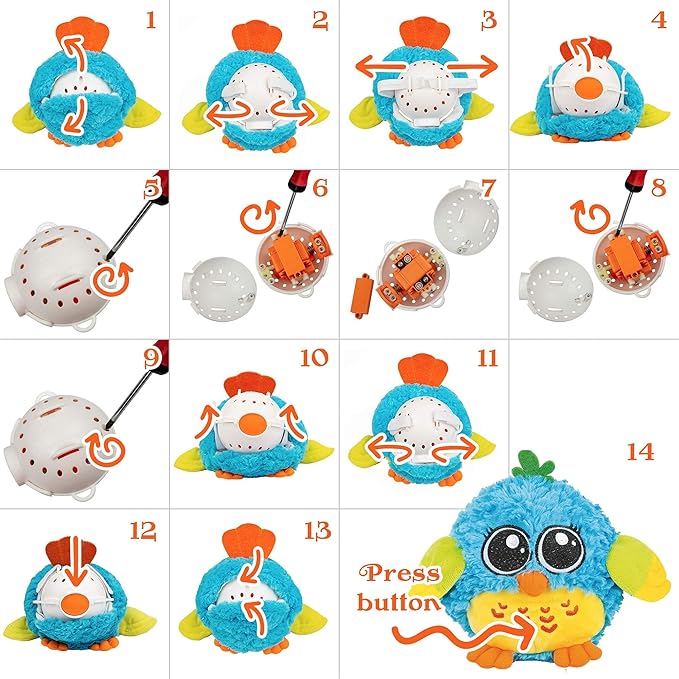 1
2
3
4
5
6
7
8
9
10
11
12
13
14
Press button