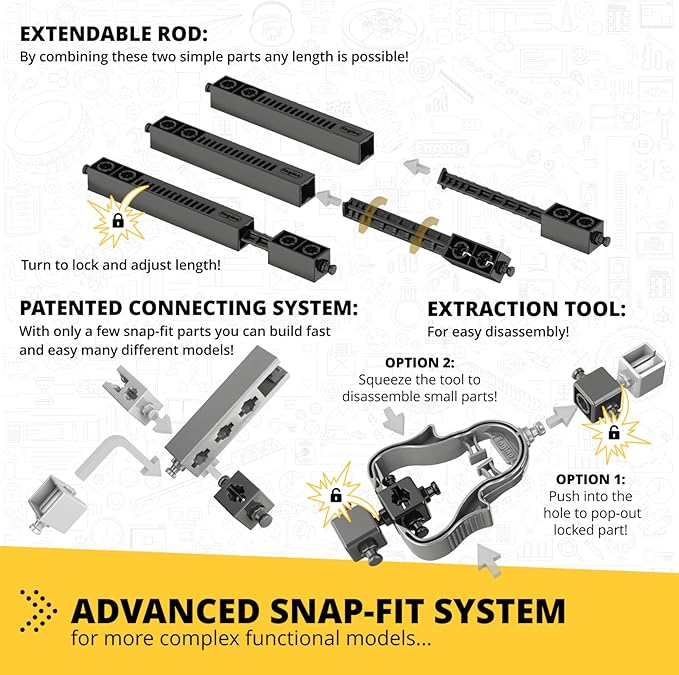 EXTENDABLE ROD:
By combining these two simple parts any length is possible!

Turn to lock and adjust length!

PATENTED CONNECTING SYSTEM:
With only a few snap-fit parts you can build fast and easy many different models!

EXTRACTION TOOL:
For easy disassembly!

OPTION 2:
Squeeze the tool to disassemble small parts!

OPTION 1:
Push into the hole to pop-out locked part!

ADVANCED SNAP-FIT SYSTEM
for more complex functional models...