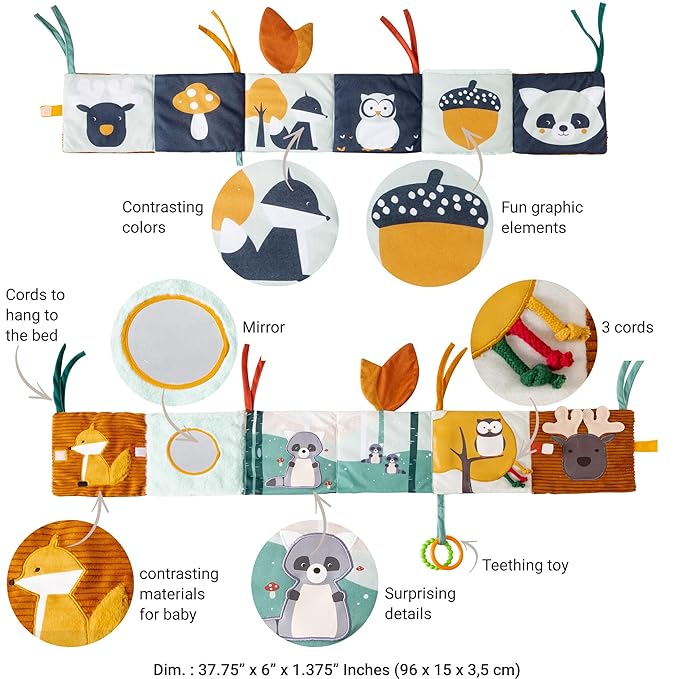 Contrasting colors

Fun graphic elements

Cords to hang to the bed

Mirror

3 cords

contrasting materials for baby

Surprising details

Teething toy

Dim. : 37.75" x 6" x 1.375" Inches (96 x 15 x 3,5 cm)