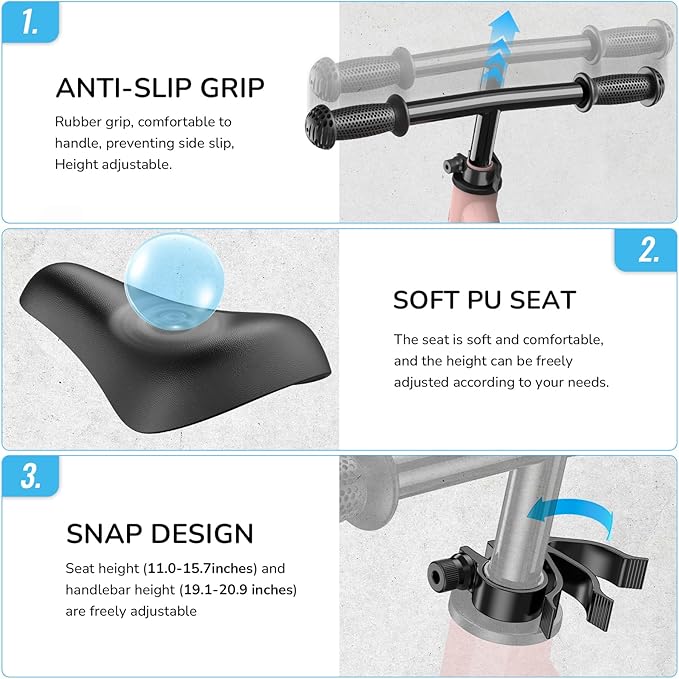 1.

ANTI-SLIP GRIP

Rubber grip, comfortable to handle, preventing side slip, Height adjustable.

2.

SOFT PU SEAT

The seat is soft and comfortable, and the height can be freely adjusted according to your needs.

3.

SNAP DESIGN

Seat height (11.0-15.7inches) and handlebar height (19.1-20.9 inches) are freely adjustable