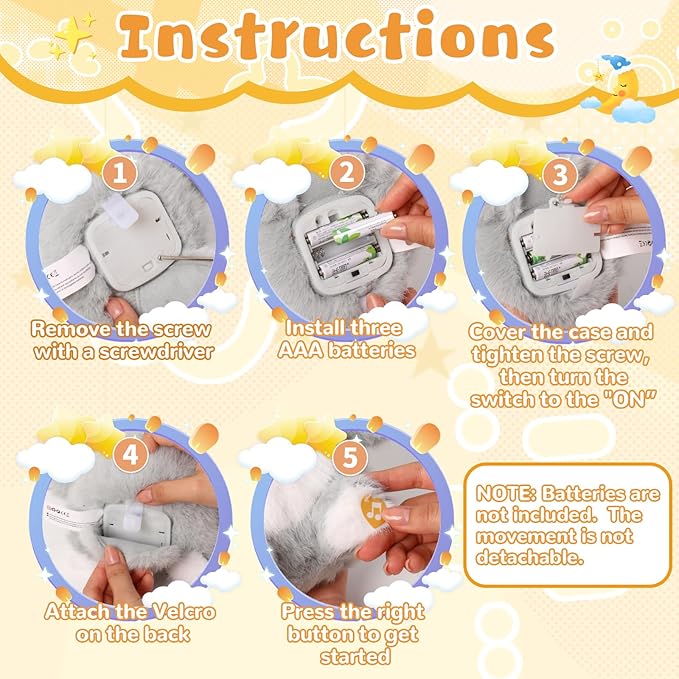 Instructions

1
Remove the screw with a screwdriver

2
Install three AAA batteries

3
Cover the case and tighten the screw, then turn the switch to the "ON"

4
Attach the Velcro on the back

5
Press the right button to get started

NOTE: Batteries are not included. The movement is not detachable.