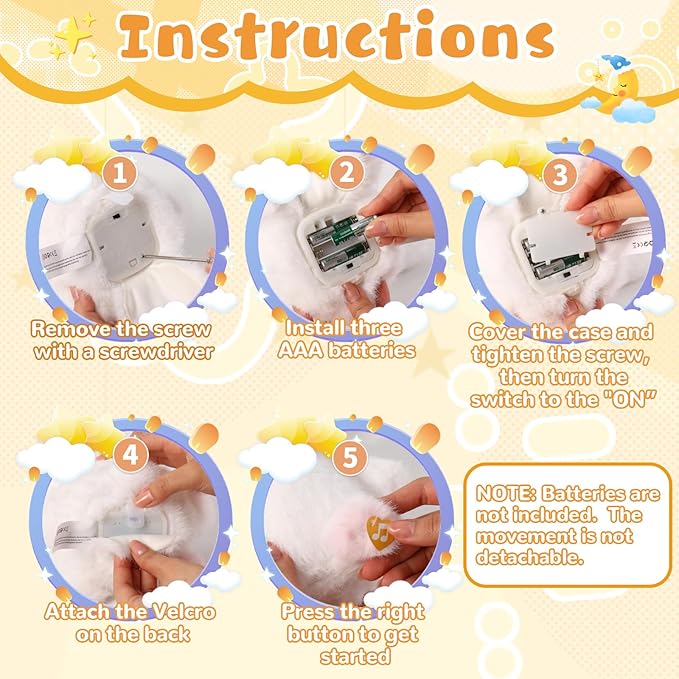 Instructions

1
Remove the screw with a screwdriver

2
Install three AAA batteries

3
Cover the case and tighten the screw, then turn the switch to the "ON"

4
Attach the Velcro on the back

5
Press the right button to get started

NOTE: Batteries are not included. The movement is not detachable.