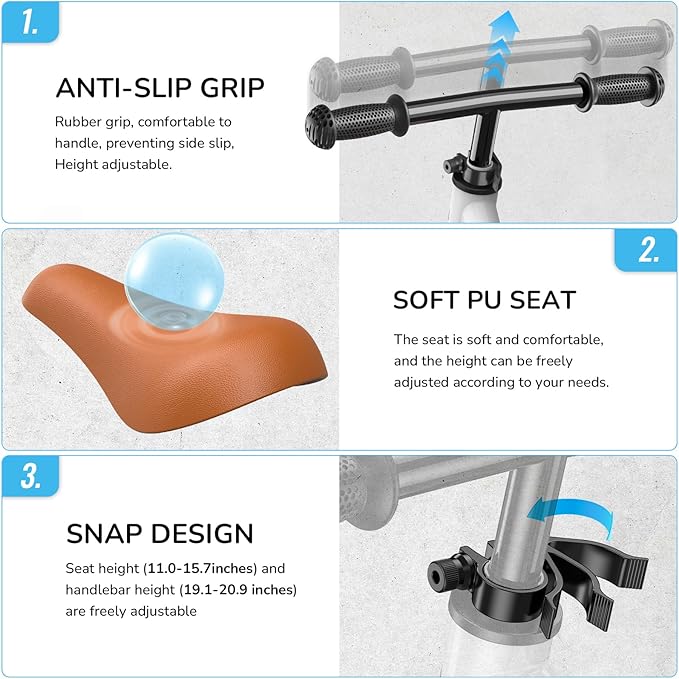 1.

ANTI-SLIP GRIP

Rubber grip, comfortable to handle, preventing side slip, Height adjustable.

2.

SOFT PU SEAT

The seat is soft and comfortable, and the height can be freely adjusted according to your needs.

3.

SNAP DESIGN

Seat height (11.0-15.7inches) and handlebar height (19.1-20.9 inches) are freely adjustable