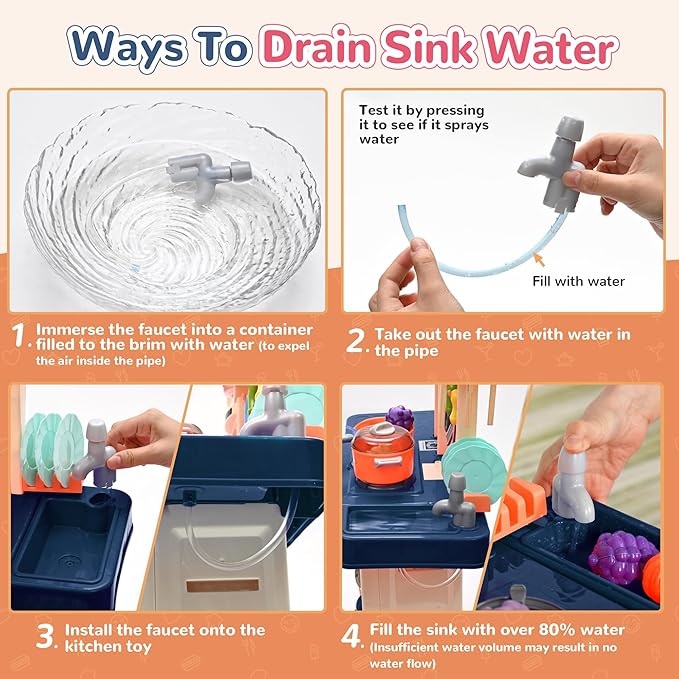 Ways To Drain Sink Water

Test it by pressing it to see if it sprays water

Fill with water

1. Immerse the faucet into a container filled to the brim with water (to expel the air inside the pipe)

2. Take out the faucet with water in the pipe

3. Install the faucet onto the kitchen toy

4. Fill the sink with over 80% water (Insufficient water volume may result in no water flow)