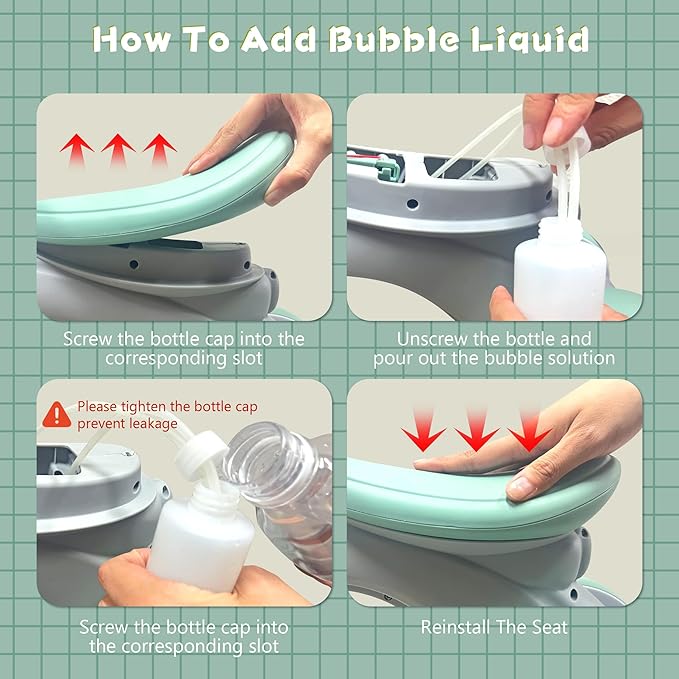 How To Add Bubble Liquid

Screw the bottle cap into the corresponding slot

Unscrew the bottle and pour out the bubble solution

Please tighten the bottle cap prevent leakage

Screw the bottle cap into the corresponding slot

Reinstall The Seat