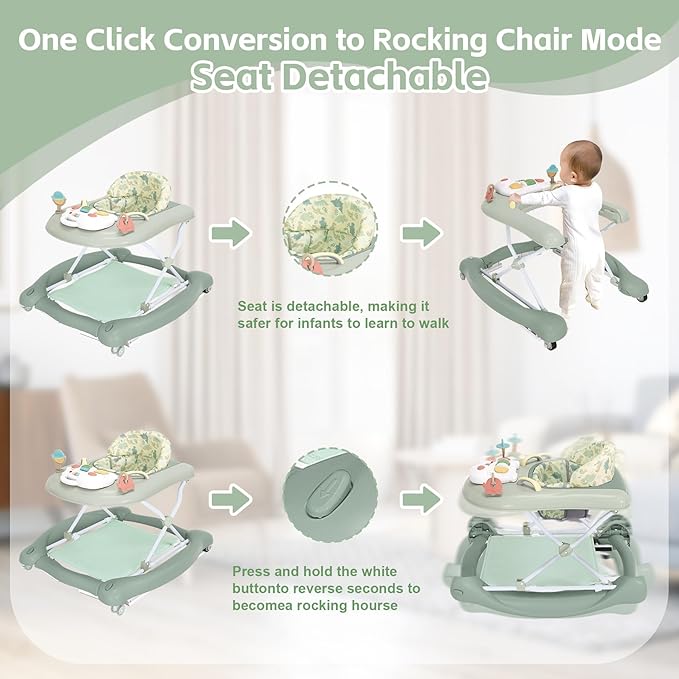 One Click Conversion to Rocking Chair Mode
Seat Detachable

Seat is detachable, making it safer for infants to learn to walk

Press and hold the white buttonto reverse seconds to becomea rocking hourse