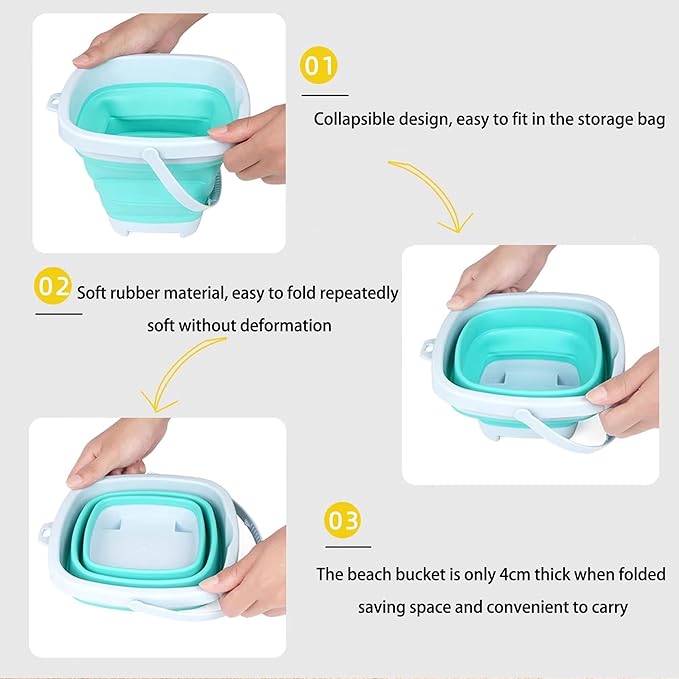 01

Collapsible design, easy to fit in the storage bag

02 Soft rubber material, easy to fold repeatedly

soft without deformation

03

The beach bucket is only 4cm thick when folded

saving space and convenient to carry