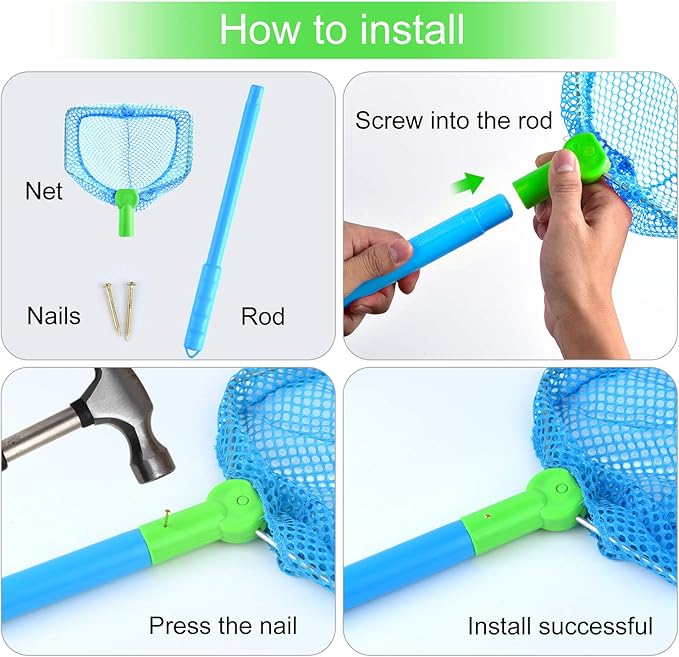 How to install

Net

Nails

Rod

Screw into the rod

Press the nail

Install successful