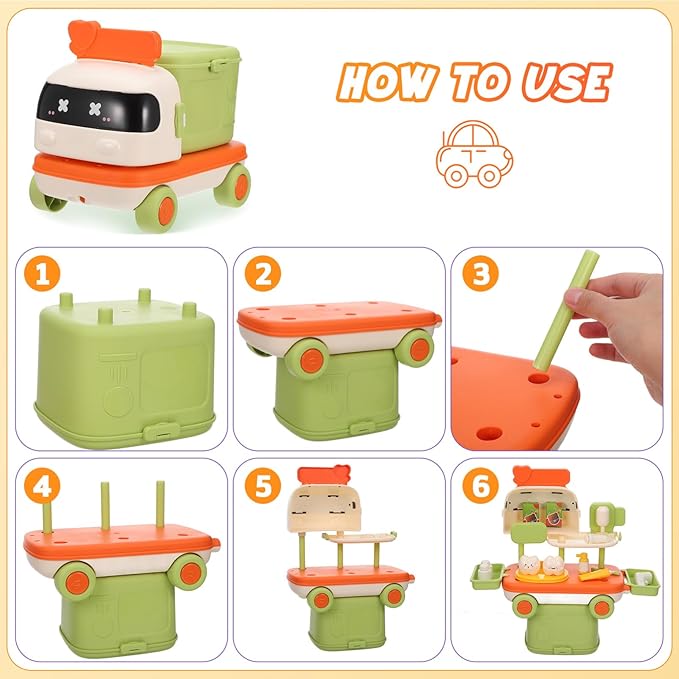 HOW TO USE

1

2

3

4

5

6