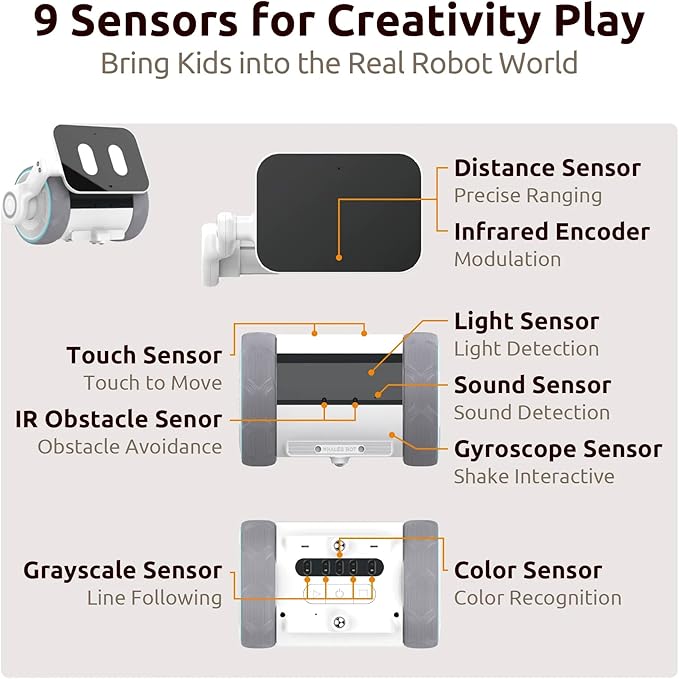 9 Sensors for Creativity Play
Bring Kids into the Real Robot World

Distance Sensor
Precise Ranging

Infrared Encoder
Modulation

Touch Sensor
Touch to Move

IR Obstacle Senor
Obstacle Avoidance

Light Sensor
Light Detection

Sound Sensor
Sound Detection

Gyroscope Sensor
Shake Interactive

WHALES BOT

Grayscale Sensor
Line Following

Color Sensor
Color Recognition