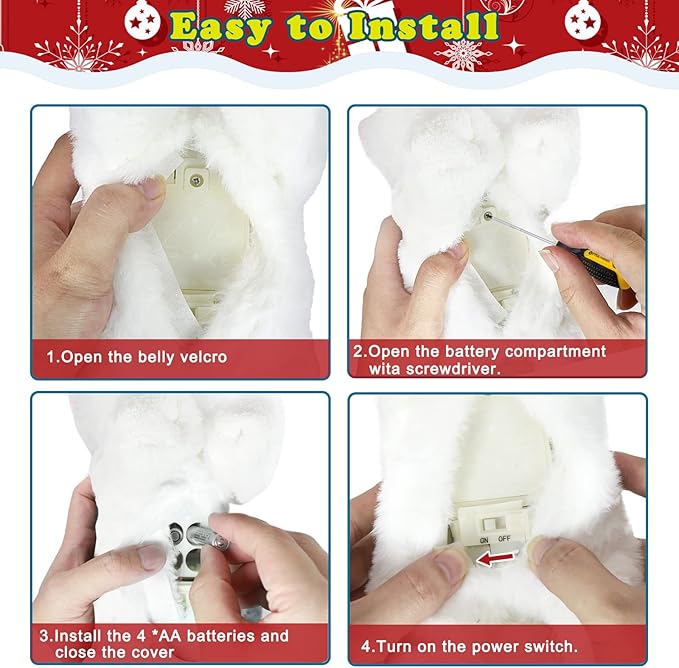 Easy to Install

1.Open the belly velcro

2.Open the battery compartment wita screwdriver.

3.Install the 4 *AA batteries and close the cover

ON OFF

4.Turn on the power switch.