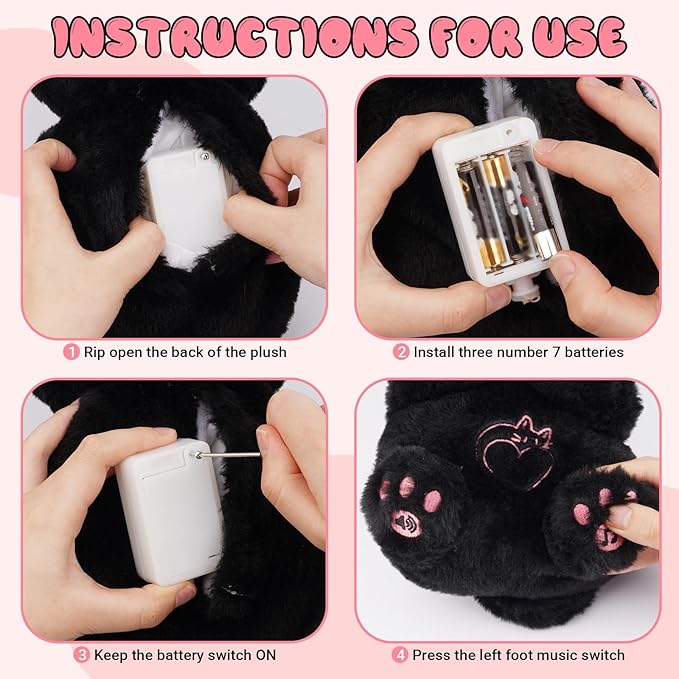 INSTRUCTIONS FOR USE

1 Rip open the back of the plush

2 Install three number 7 batteries

3 Keep the battery switch ON

4 Press the left foot music switch