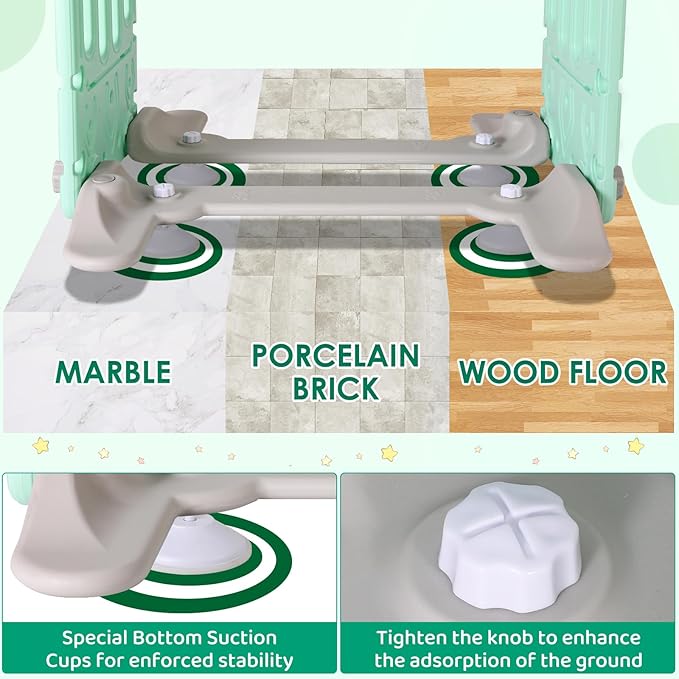 MARBLE

PORCELAIN BRICK

WOOD FLOOR

Special Bottom Suction Cups for enforced stability

Tighten the knob to enhance the adsorption of the ground