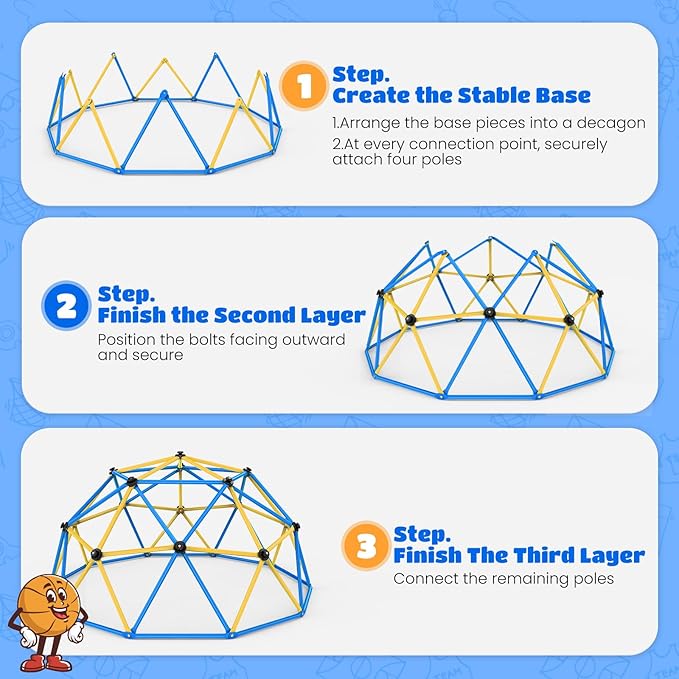 1 Step.
Create the Stable Base

1.Arrange the base pieces into a decagon
2.At every connection point, securely attach four poles

2 Step.
Finish the Second Layer

Position the bolts facing outward and secure

3 Step.
Finish The Third Layer

Connect the remaining poles