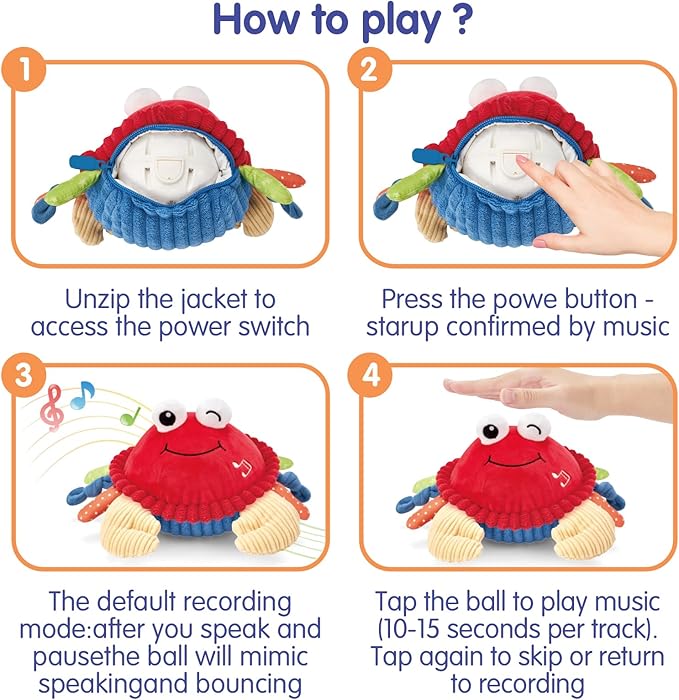 How to play ?

1

Unzip the jacket to access the power switch

2

Press the powe button - starup confirmed by music

3

The default recording mode:after you speak and pausethe ball will mimic speakingand bouncing

4

Tap the ball to play music (10-15 seconds per track). Tap again to skip or return to recording