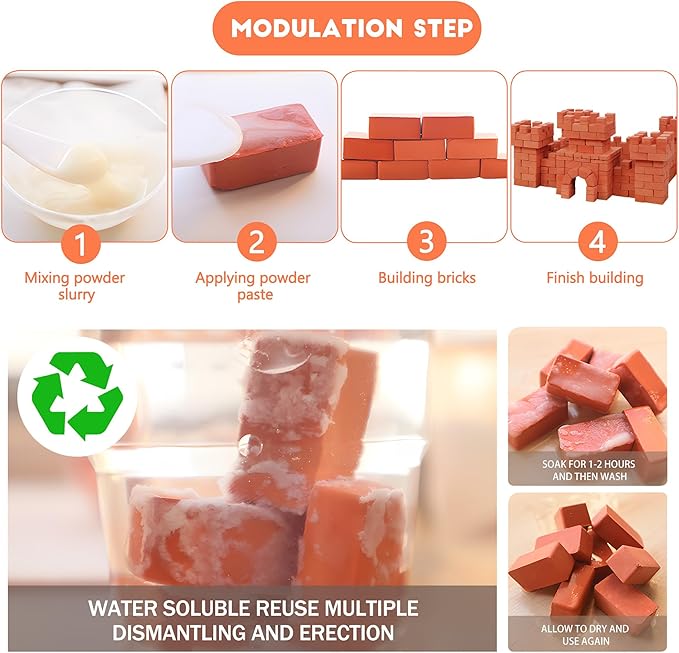 MODULATION STEP

1
Mixing powder slurry

2
Applying powder paste

3
Building bricks

4
Finish building

WATER SOLUBLE REUSE MULTIPLE DISMANTLING AND ERECTION

SOAK FOR 1-2 HOURS AND THEN WASH

ALLOW TO DRY AND USE AGAIN