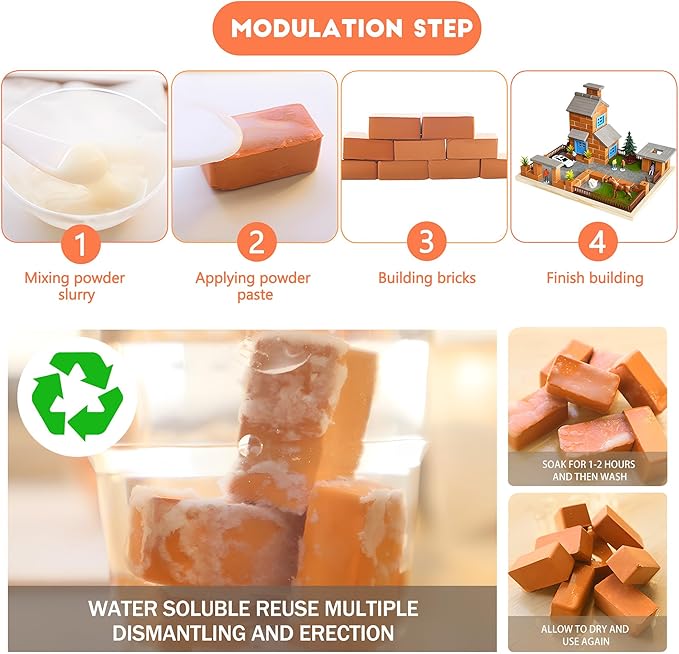 MODULATION STEP

1
Mixing powder slurry

2
Applying powder paste

3
Building bricks

4
Finish building

WATER SOLUBLE REUSE MULTIPLE DISMANTLING AND ERECTION

SOAK FOR 1-2 HOURS AND THEN WASH

ALLOW TO DRY AND USE AGAIN