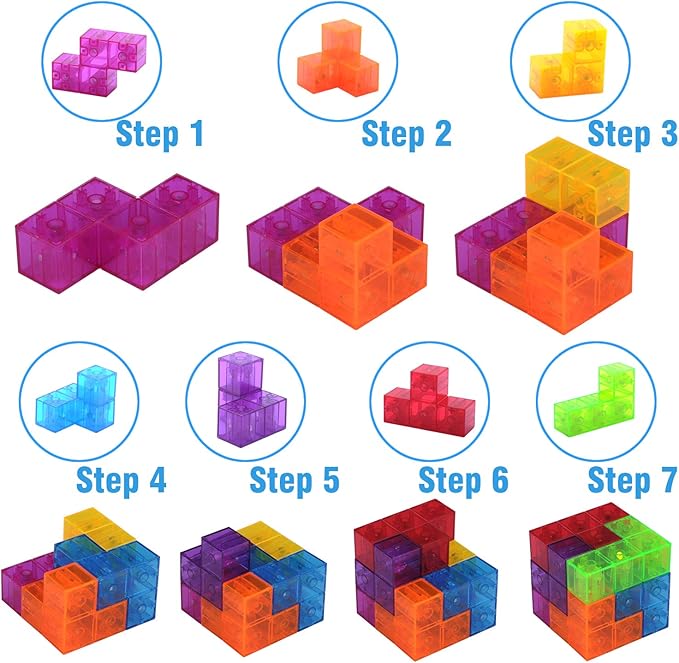 Step 1
Step 2
Step 3
Step 4
Step 5
Step 6
Step 7