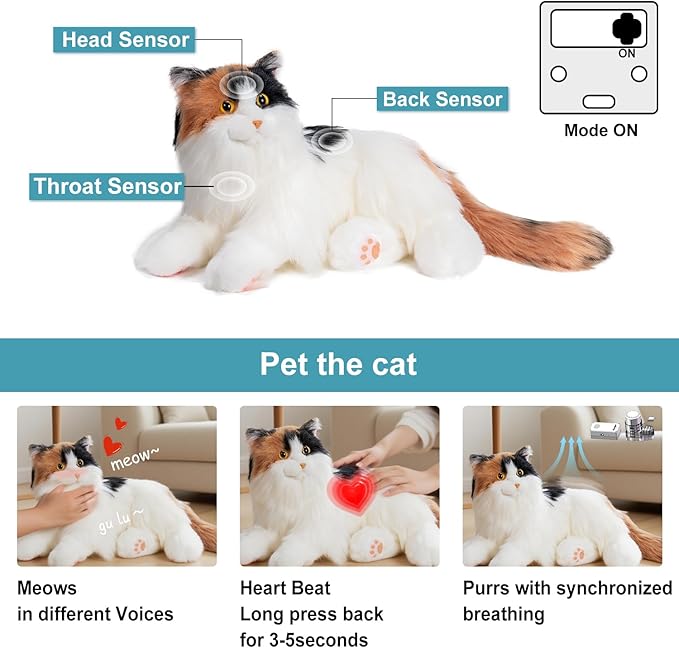 Head Sensor

Back Sensor

Throat Sensor

ON

Mode ON

Pet the cat

meow~

gu lu ~

Meows
in different Voices

Heart Beat
Long press back
for 3-5seconds

Purrs with synchronized
breathing