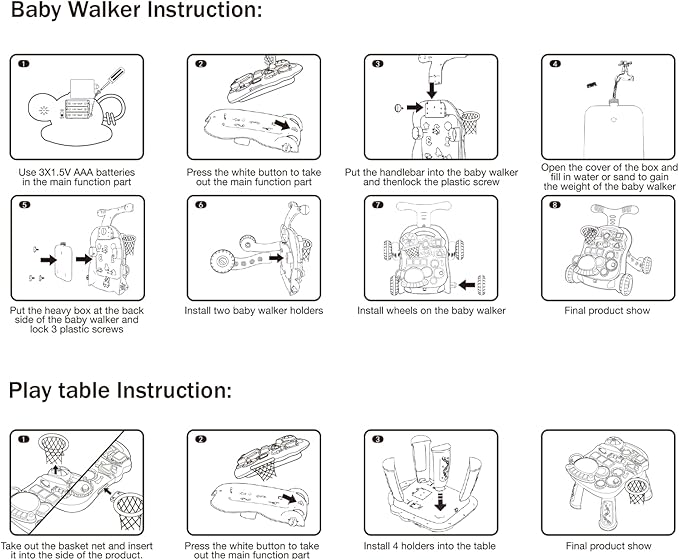 Baby Walker Instruction:

1

Use 3X1.5V AAA batteries in the main function part

2

Press the white button to take out the main function part

3

Put the handlebar into the baby walker and thenlock the plastic screw

4

Open the cover of the box and fill in water or sand to gain the weight of the baby walker

5

Put the heavy box at the back side of the baby walker and lock 3 plastic screws

6

Install two baby walker holders

7

Install wheels on the baby walker

8

Final product show

Play table Instruction:

1

Take out the basket net and insert it into the side of the product.

2

Press the white button to take out the main function part

3

Install 4 holders into the table

Final product show