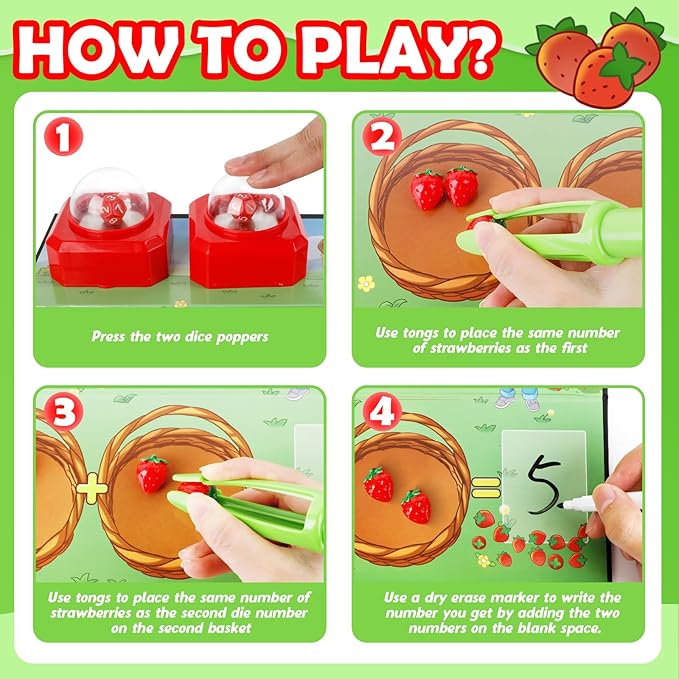 HOW TO PLAY?

1

Press the two dice poppers

2

Use tongs to place the same number of strawberries as the first

3

+

Use tongs to place the same number of strawberries as the second die number on the second basket

4

=

5

Use a dry erase marker to write the number you get by adding the two numbers on the blank space.