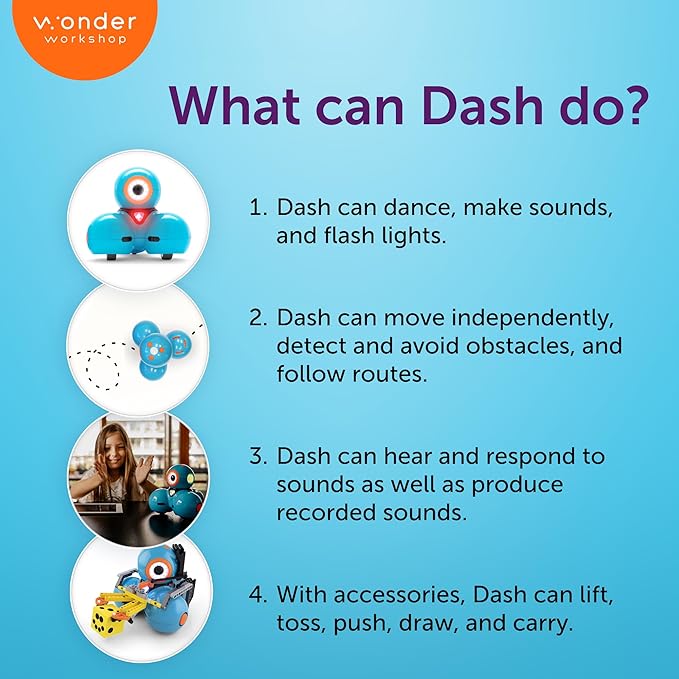 wonder
workshop

What can Dash do?

1. Dash can dance, make sounds, and flash lights.

2. Dash can move independently, detect and avoid obstacles, and follow routes.

3. Dash can hear and respond to sounds as well as produce recorded sounds.

4. With accessories, Dash can lift, toss, push, draw, and carry.