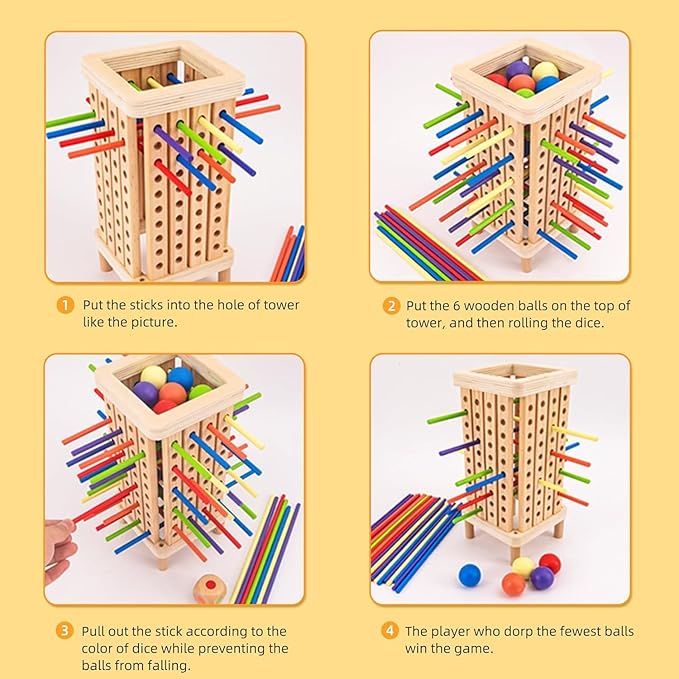 1 Put the sticks into the hole of tower like the picture.

2 Put the 6 wooden balls on the top of tower, and then rolling the dice.

3 Pull out the stick according to the color of dice while preventing the balls from falling.

4 The player who dorp the fewest balls win the game.