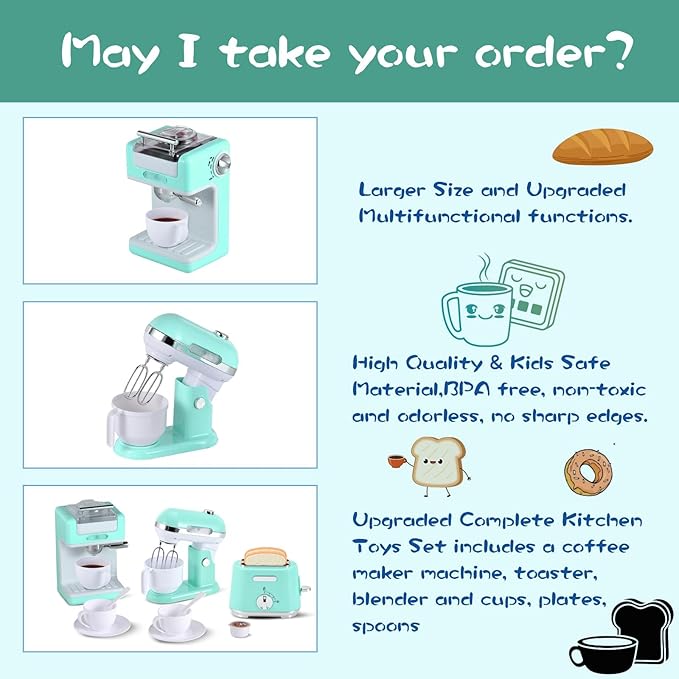 May I take your order?

Larger Size and Upgraded Multifunctional functions.

High Quality & Kids Safe Material,BPA free, non-toxic and odorless, no sharp edges.

Upgraded Complete Kitchen Toys Set includes a coffee maker machine, toaster, blender and cups, plates, spoons