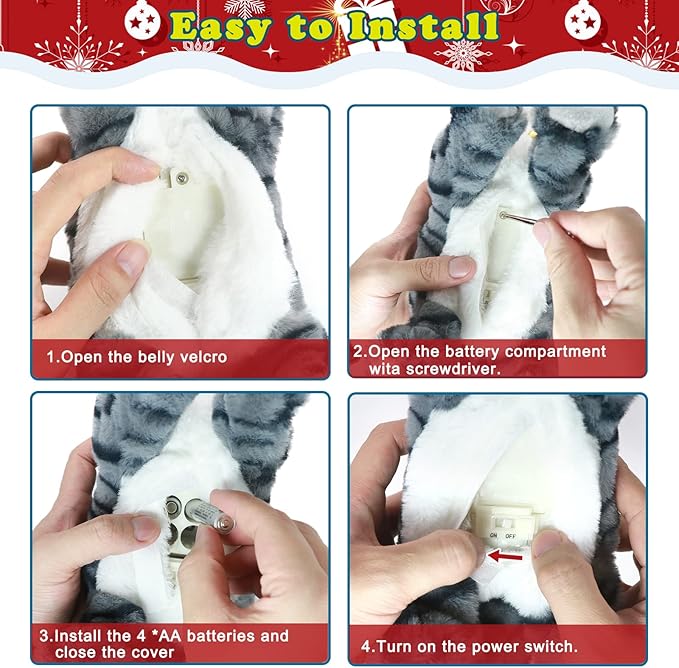 Easy to Install

1.Open the belly velcro

2.Open the battery compartment wita screwdriver.

3.Install the 4 *AA batteries and close the cover

ON OFF

4.Turn on the power switch.