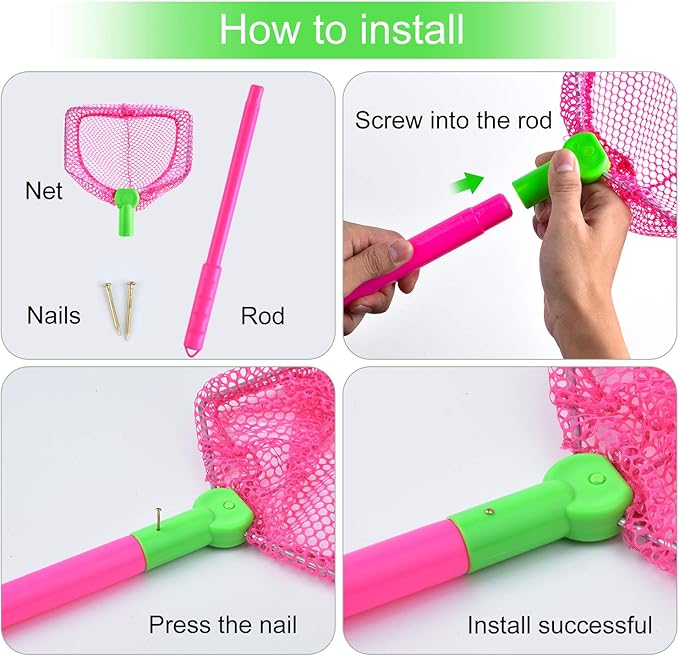 How to install

Net

Nails

Rod

Screw into the rod

Press the nail

Install successful