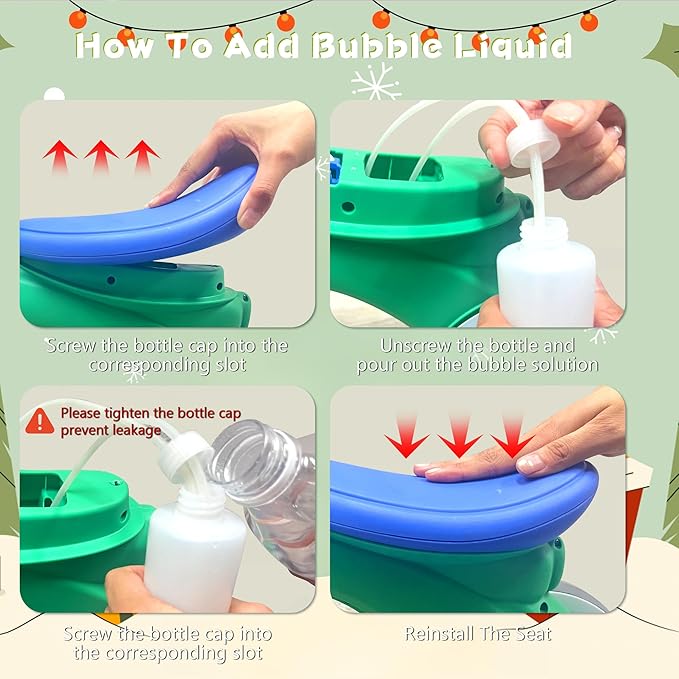 How To Add Bubble Liquid

Screw the bottle cap into the corresponding slot

Unscrew the bottle and pour out the bubble solution

Please tighten the bottle cap prevent leakage

Screw the bottle cap into the corresponding slot

Reinstall The Seat