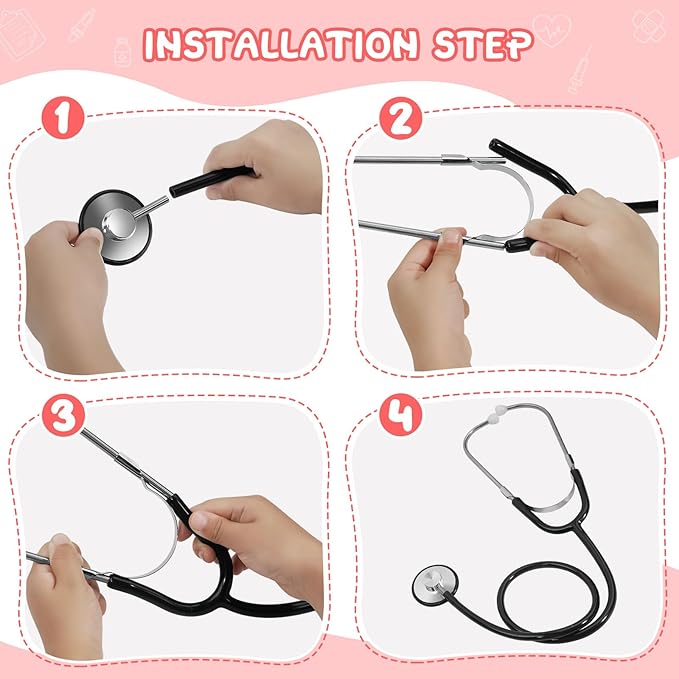 INSTALLATION STEP

1

2

3

4