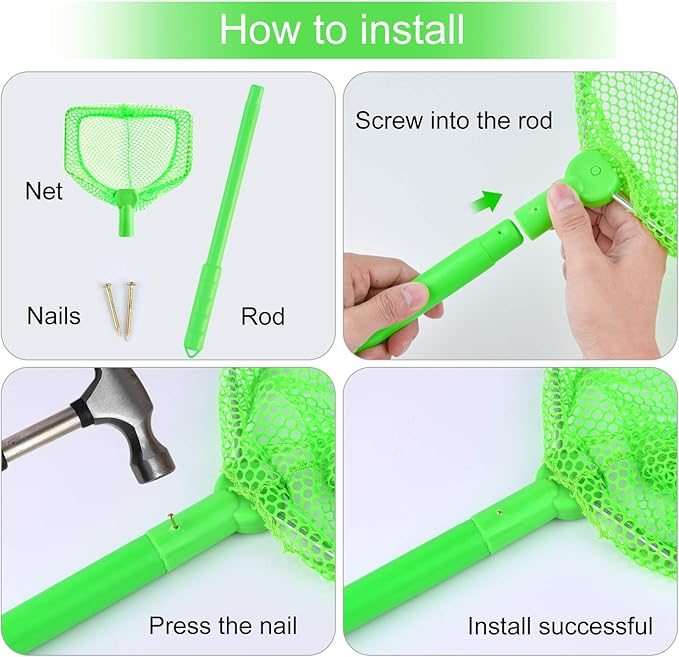 How to install

Net

Nails

Rod

Screw into the rod

Press the nail

Install successful