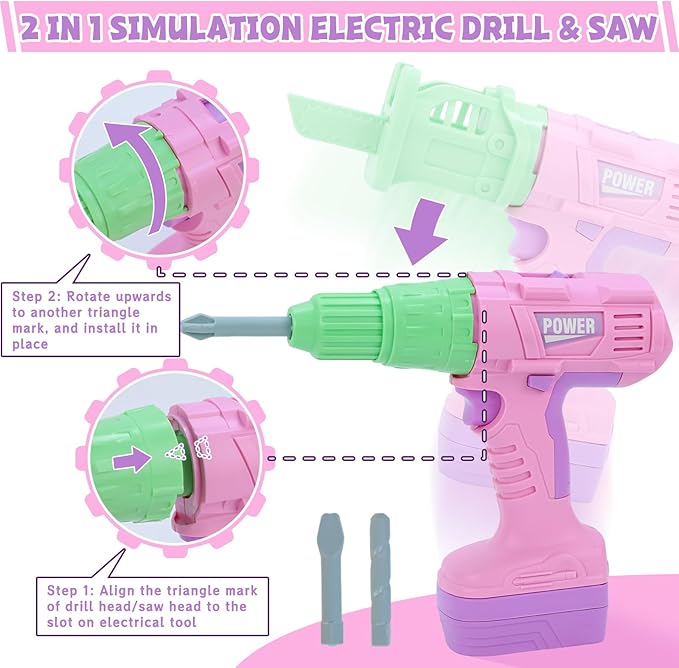 2 IN 1 SIMULATION ELECTRIC DRILL & SAW

POWER

Step 2: Rotate upwards to another triangle mark, and install it in place

POWER

Step 1: Align the triangle mark of drill head/saw head to the slot on electrical tool