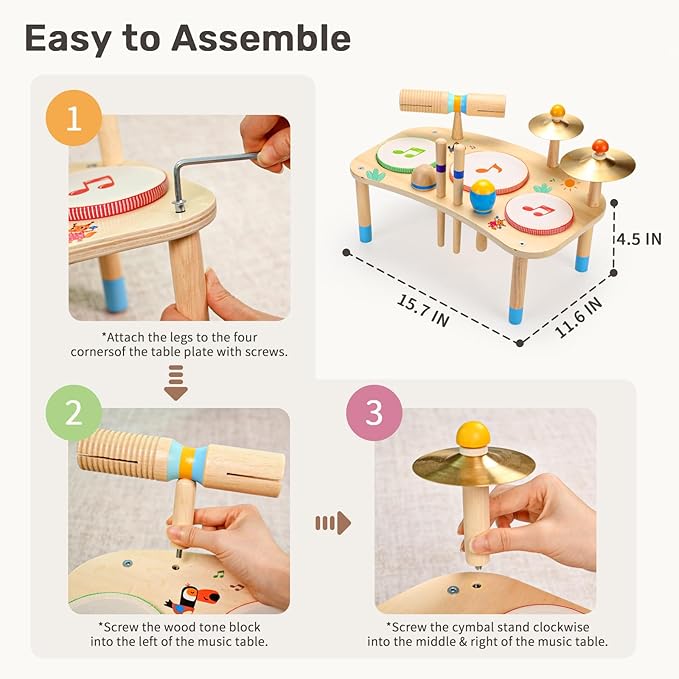 Easy to Assemble

1

*Attach the legs to the four cornersof the table plate with screws.

4.5 IN

15.7 IN

11.6 IN

2

*Screw the wood tone block into the left of the music table.

3

*Screw the cymbal stand clockwise into the middle & right of the music table.