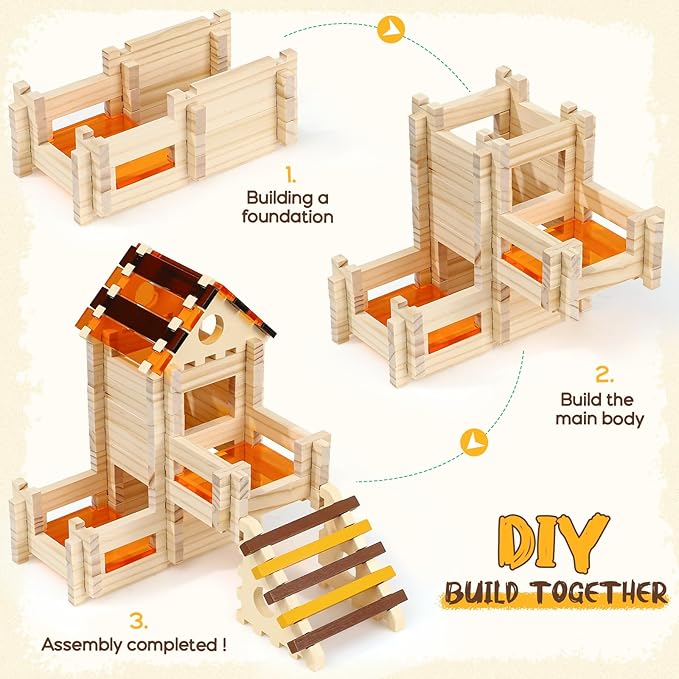 1.
Building a foundation

2.
Build the main body

3.
Assembly completed !

DIY
BUILD TOGETHER