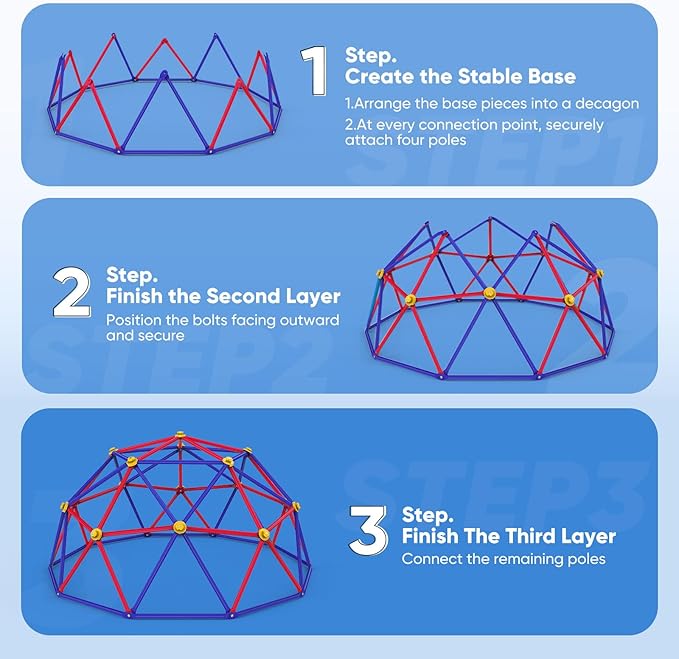 1 Step.
Create the Stable Base

1.Arrange the base pieces into a decagon

2.At every connection point, securely attach four poles

STEP1

2 Step.
Finish the Second Layer

Position the bolts facing outward and secure

STEP2

3 Step.
Finish The Third Layer

Connect the remaining poles

STEP3