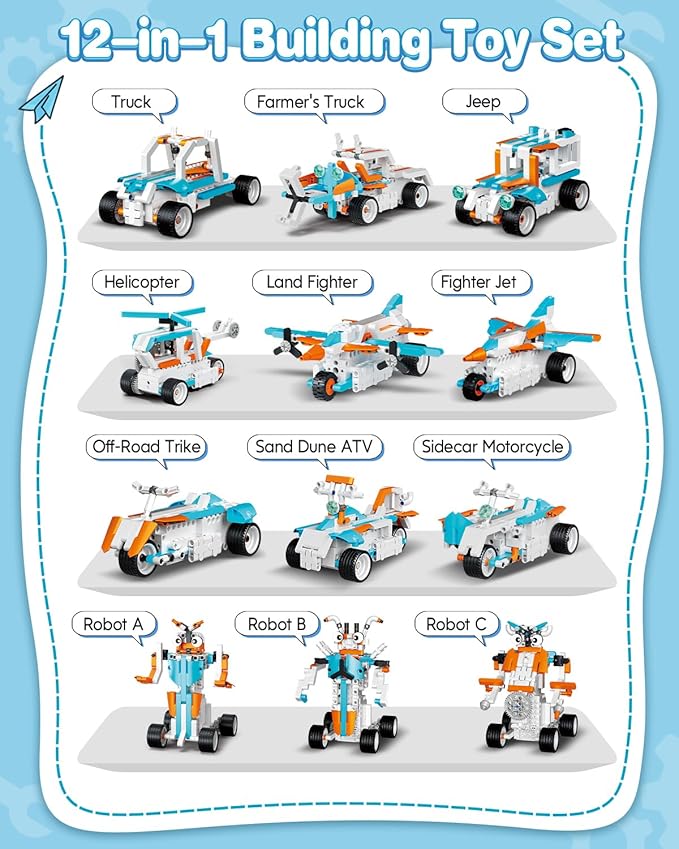 12-in-1 Building Toy Set

Truck

Farmer's Truck

Jeep

Helicopter

Land Fighter

Fighter Jet

Off-Road Trike

Sand Dune ATV

Sidecar Motorcycle

Robot A

Robot B

Robot C