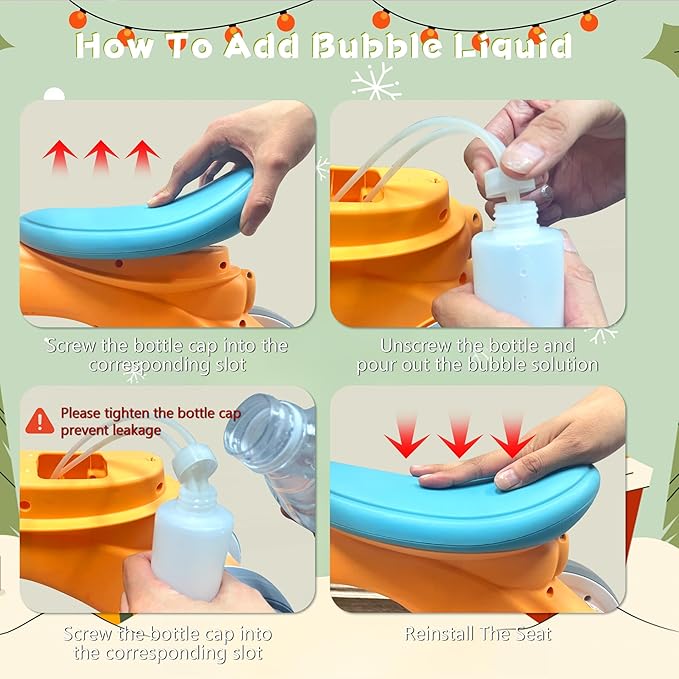 How To Add Bubble Liquid

Screw the bottle cap into the corresponding slot

Unscrew the bottle and pour out the bubble solution

Please tighten the bottle cap prevent leakage

Screw the bottle cap into the corresponding slot

Reinstall The Seat