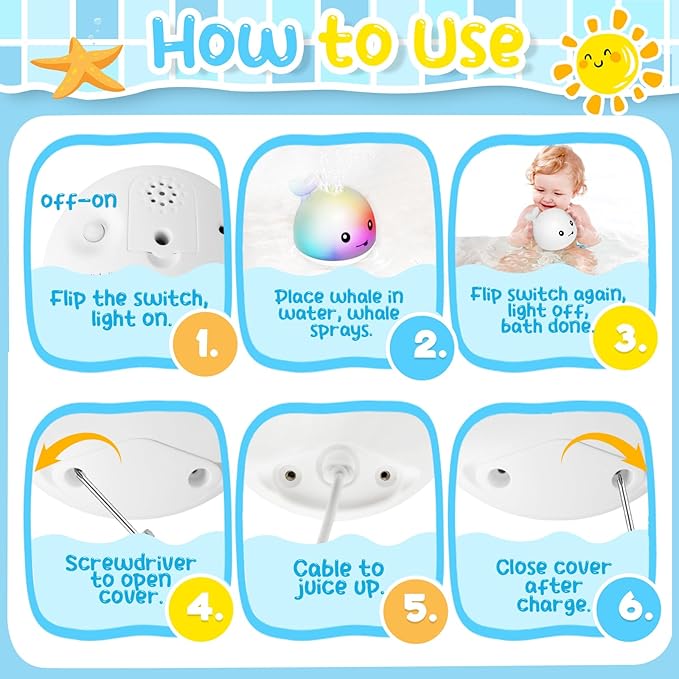 How to Use

off-on

Flip the switch, light on.

1.

Place whale in water, whale sprays.

2.

Flip switch again, light off, bath done.

3.

Screwdriver to open cover.

4.

Cable to juice up.

5.

Close cover after charge.

6.