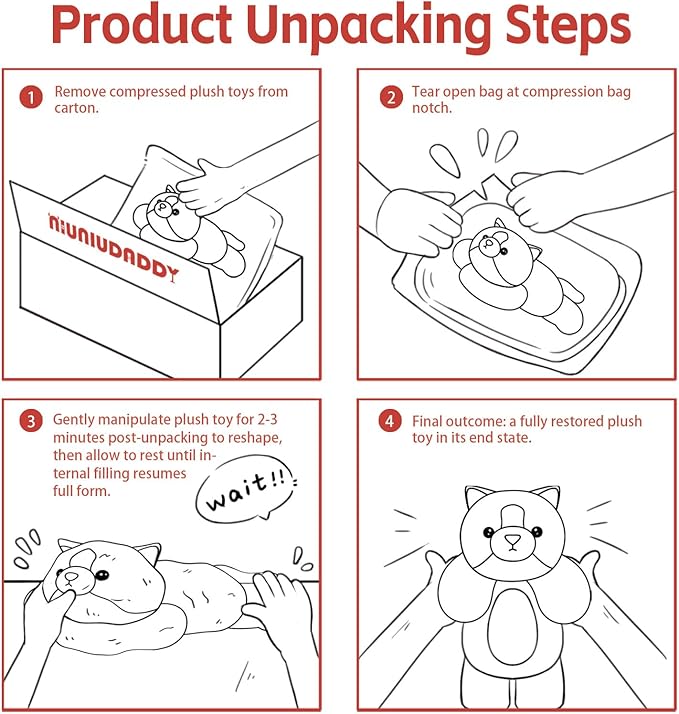 Product Unpacking Steps

1 Remove compressed plush toys from carton.

NIUNIUDADDY

2 Tear open bag at compression bag notch.

3 Gently manipulate plush toy for 2-3 minutes post-unpacking to reshape, then allow to rest until internal filling resumes full form.

wait!!

4 Final outcome: a fully restored plush toy in its end state.