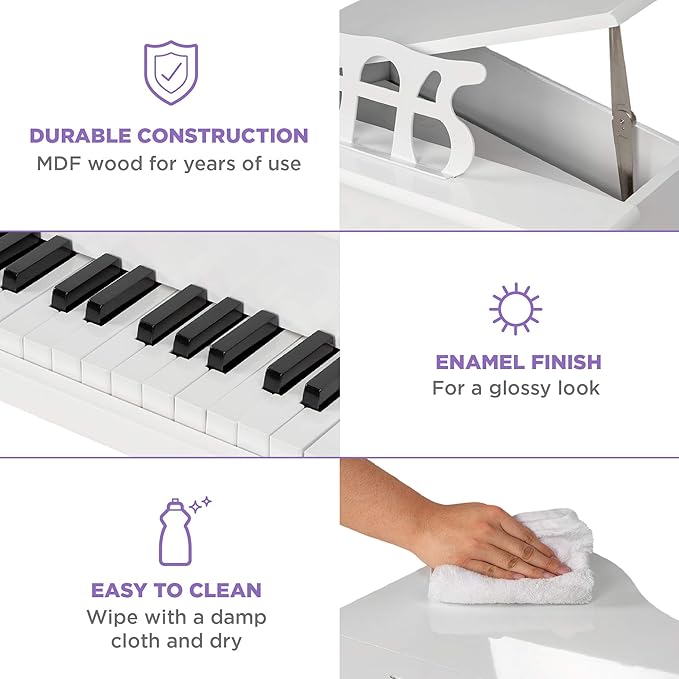 DURABLE CONSTRUCTION
MDF wood for years of use

ENAMEL FINISH
For a glossy look

EASY TO CLEAN
Wipe with a damp cloth and dry