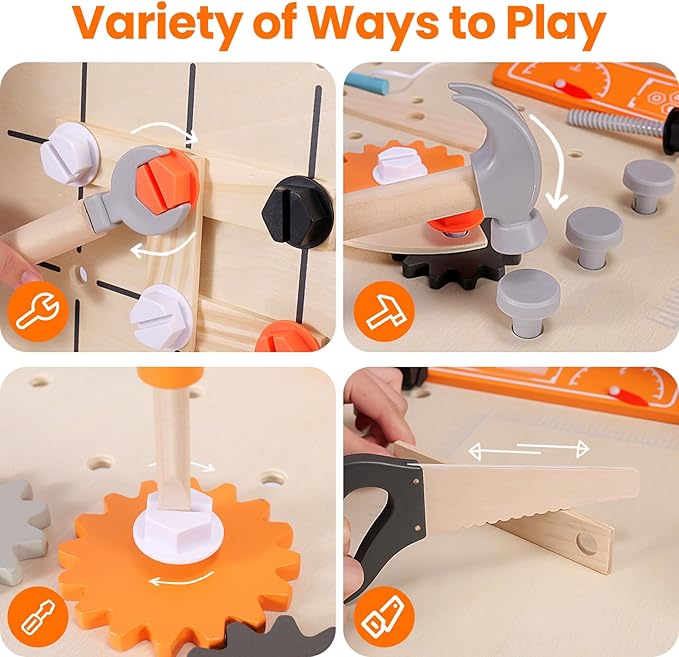 Variety of Ways to Play