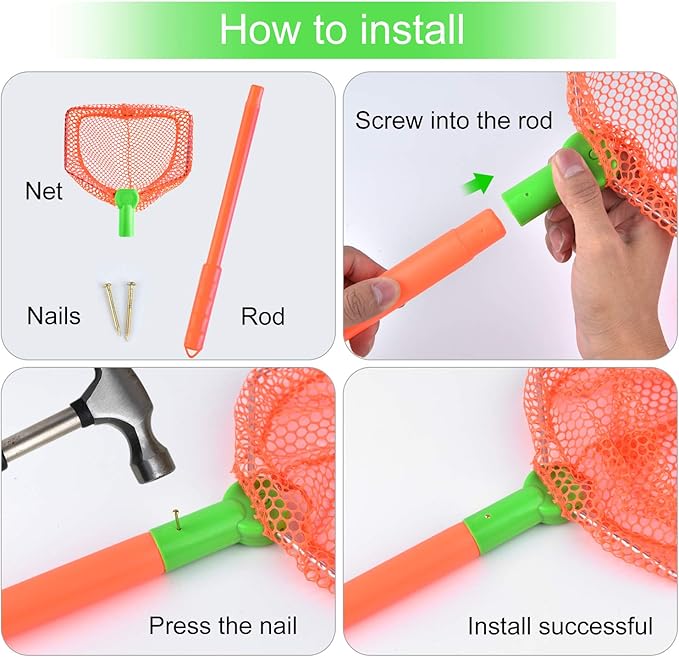 How to install

Net

Nails

Rod

Screw into the rod

Press the nail

Install successful