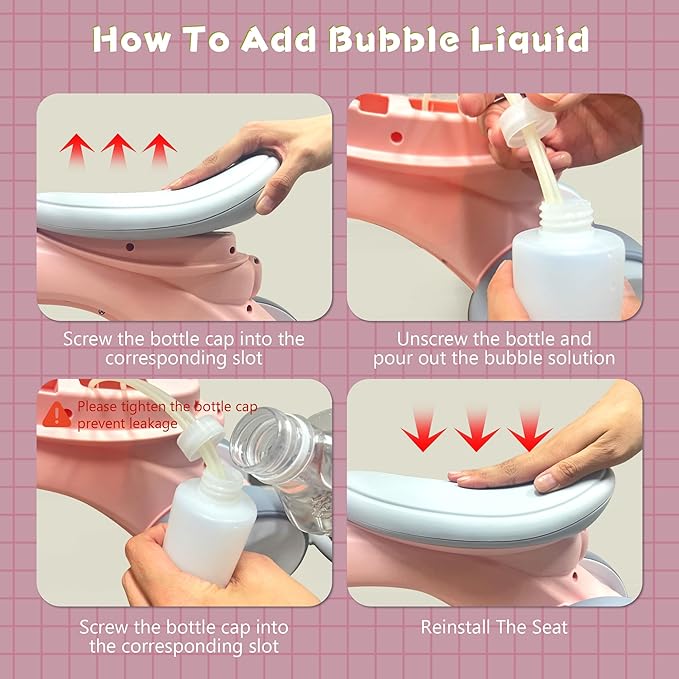 How To Add Bubble Liquid

Screw the bottle cap into the corresponding slot

Unscrew the bottle and pour out the bubble solution

Please tighten the bottle cap prevent leakage

Screw the bottle cap into the corresponding slot

Reinstall The Seat