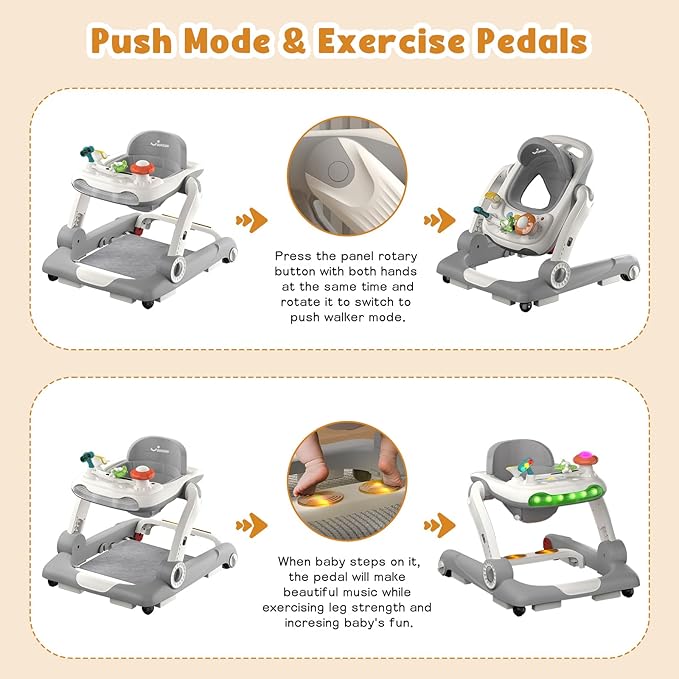 Push Mode & Exercise Pedals

Press the panel rotary button with both hands at the same time and rotate it to switch to push walker mode.

When baby steps on it, the pedal will make beautiful music while exercising leg strength and incresing baby's fun.