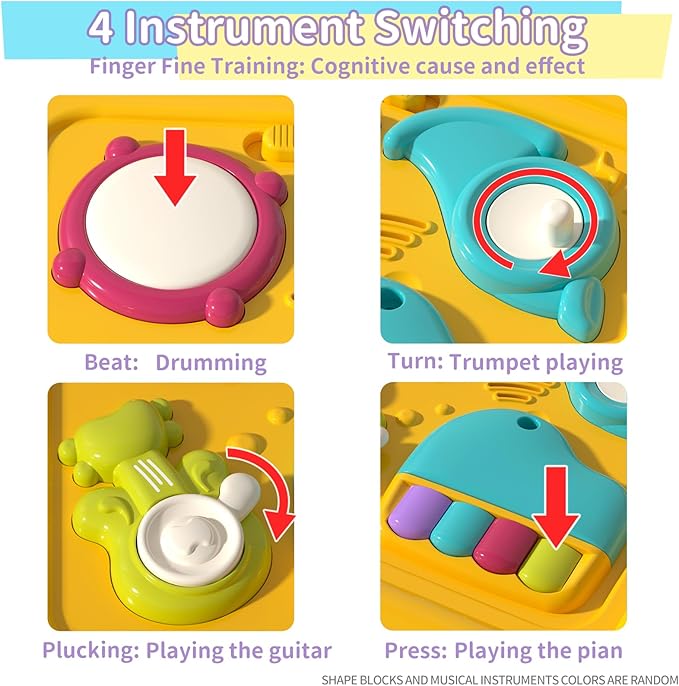 4 Instrument Switching

Finger Fine Training: Cognitive cause and effect

Beat: Drumming

Turn: Trumpet playing

Plucking: Playing the guitar

Press: Playing the pian

SHAPE BLOCKS AND MUSICAL INSTRUMENTS COLORS ARE RANDOM