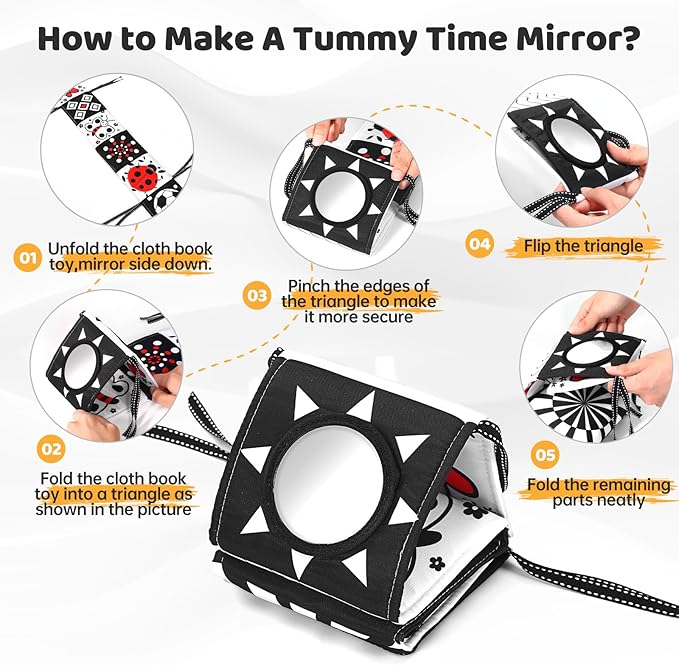 How to Make A Tummy Time Mirror?

01 Unfold the cloth book toy,mirror side down.

02 Fold the cloth book toy into a triangle as shown in the picture

03 Pinch the edges of the triangle to make it more secure

04 Flip the triangle

05 Fold the remaining parts neatly